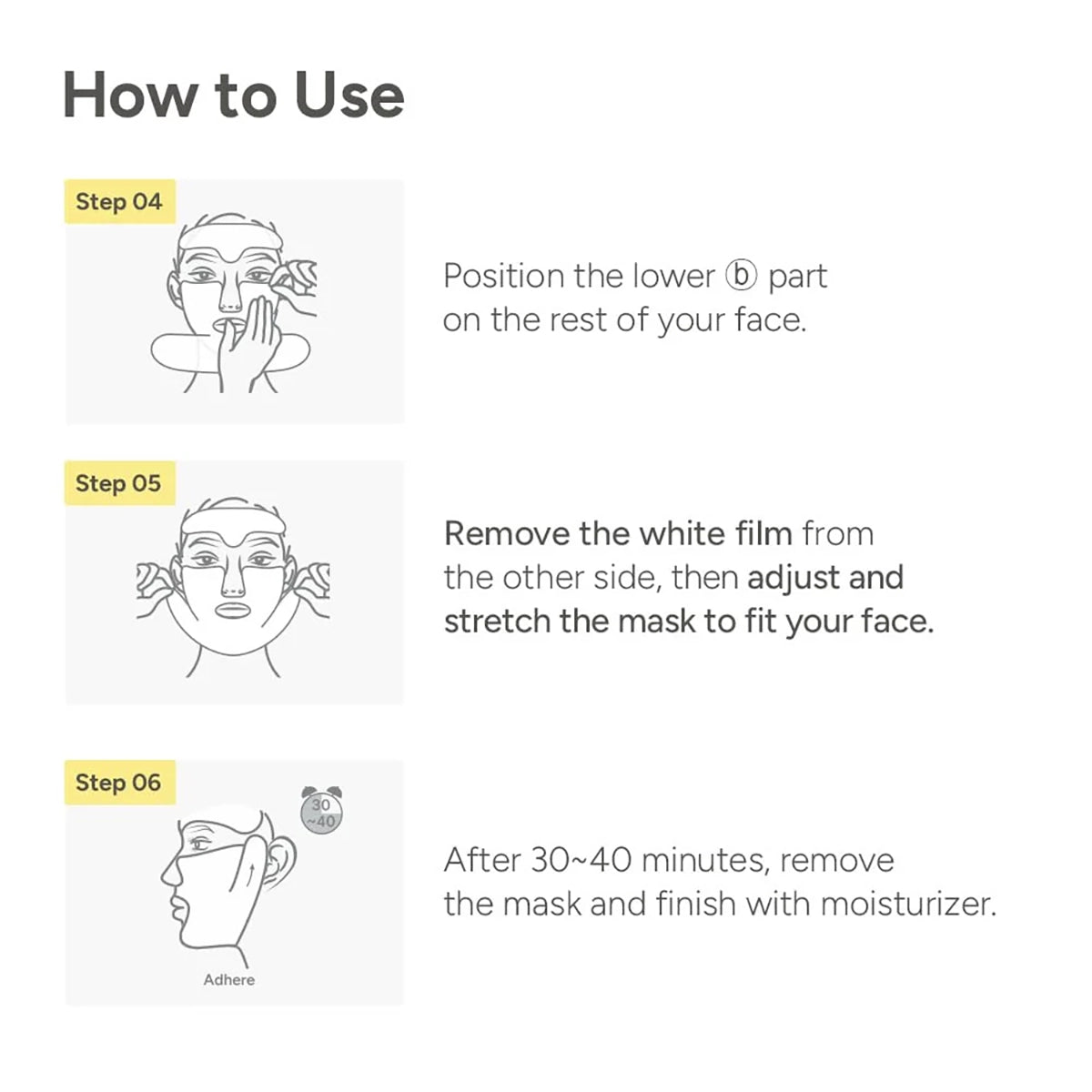 How to Use

Step 04

Position the lower ⓑ part on the rest of your face.

Step 05

Remove the white film from the other side, then adjust and stretch the mask to fit your face.

Step 06

30 ~40

Adhere

After 30~40 minutes, remove the mask and finish with moisturizer.