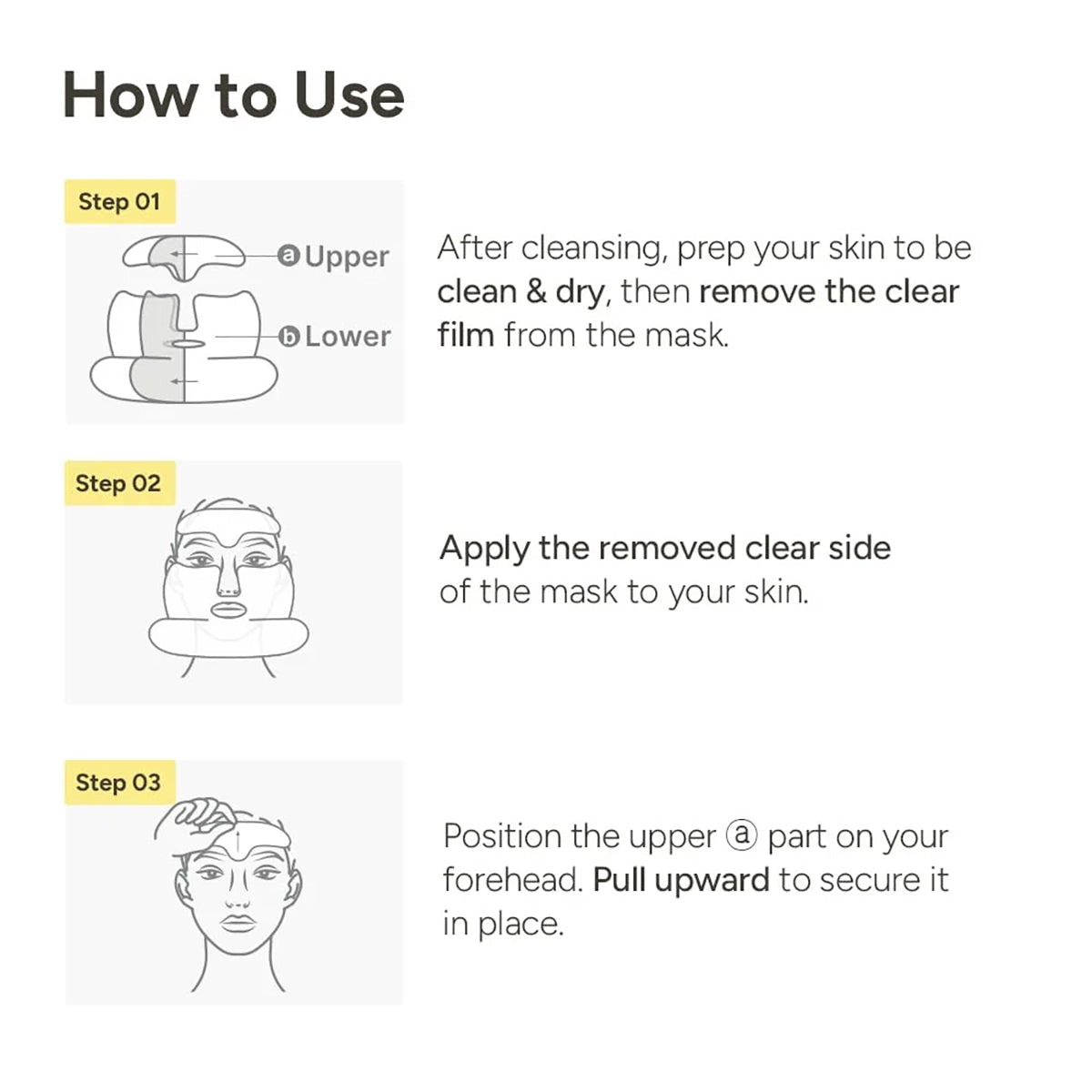 How to Use

Step 01

ⓐ Upper

ⓑ Lower

After cleansing, prep your skin to be clean & dry, then remove the clear film from the mask.

Step 02

Apply the removed clear side of the mask to your skin.

Step 03

Position the upper ⓐ part on your forehead. Pull upward to secure it in place.